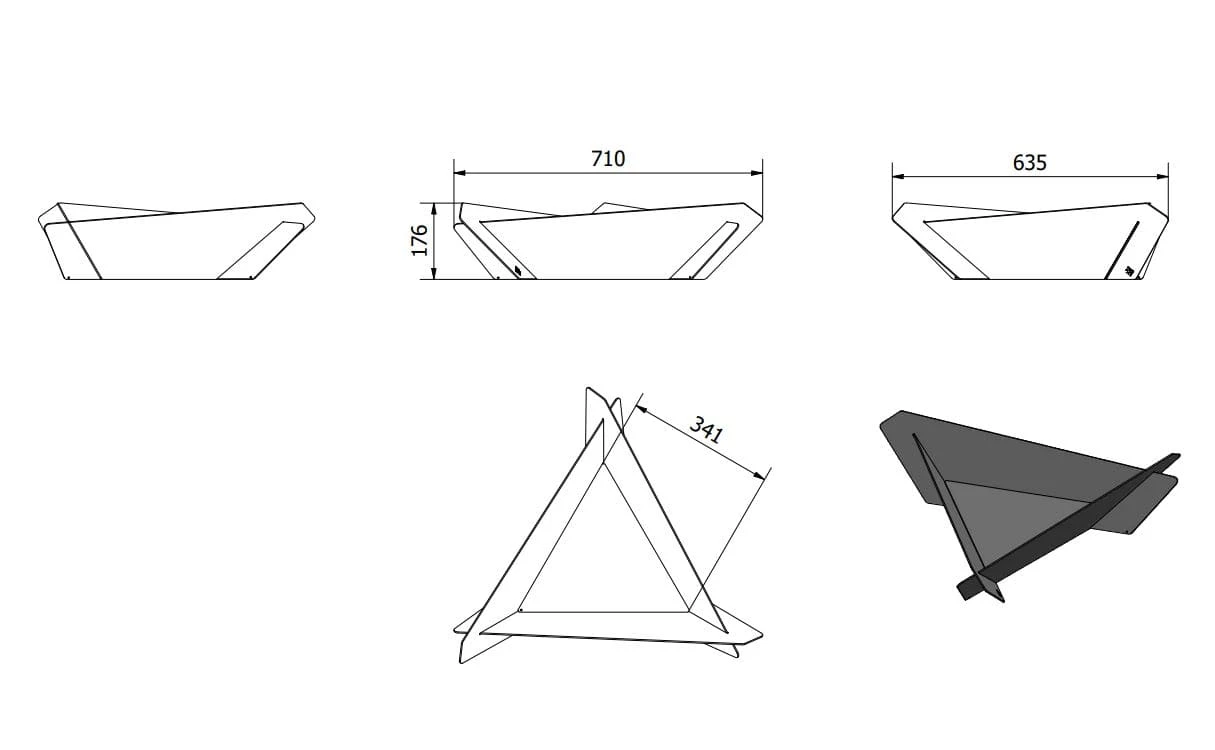 710

176

635

341